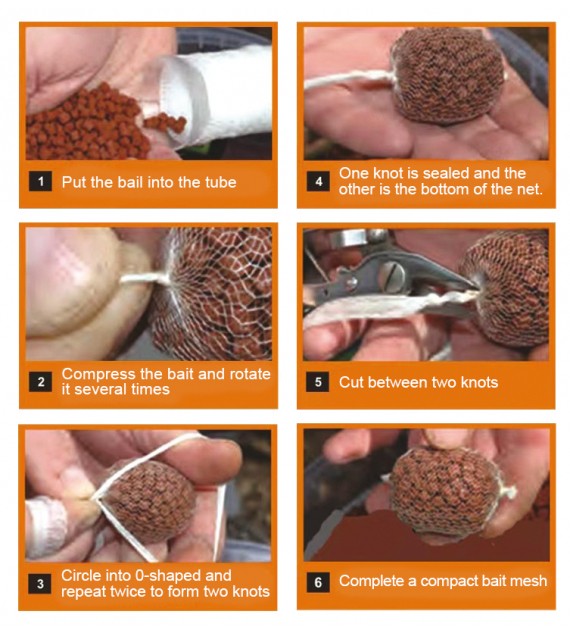 1 Put the bail into the tube

2 Compress the bait and rotate it several times

3 Circle into 0-shaped and repeat twice to form two knots

4 One knot is sealed and the other is the bottom of the net.

5 Cut between two knots

6 Complete a compact bait mesh